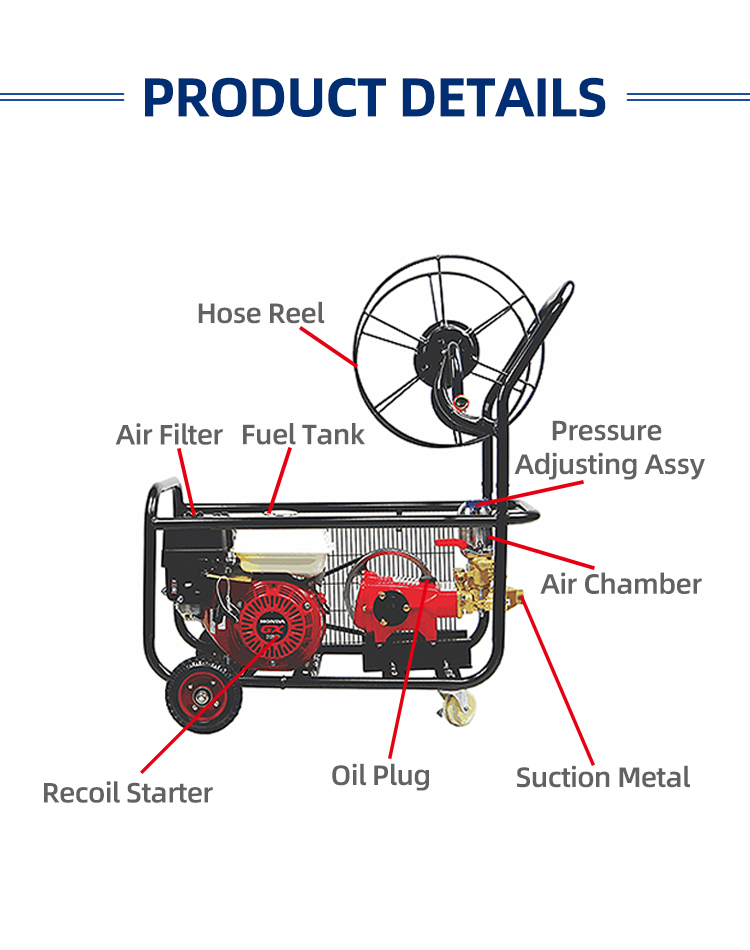 PRODUCT DETAILS

Hose Reel

Air Filter

Fuel Tank

Pressure Adjusting Assy

Air Chamber

HONDA

GX

Recoil Starter

Oil Plug

Suction Metal